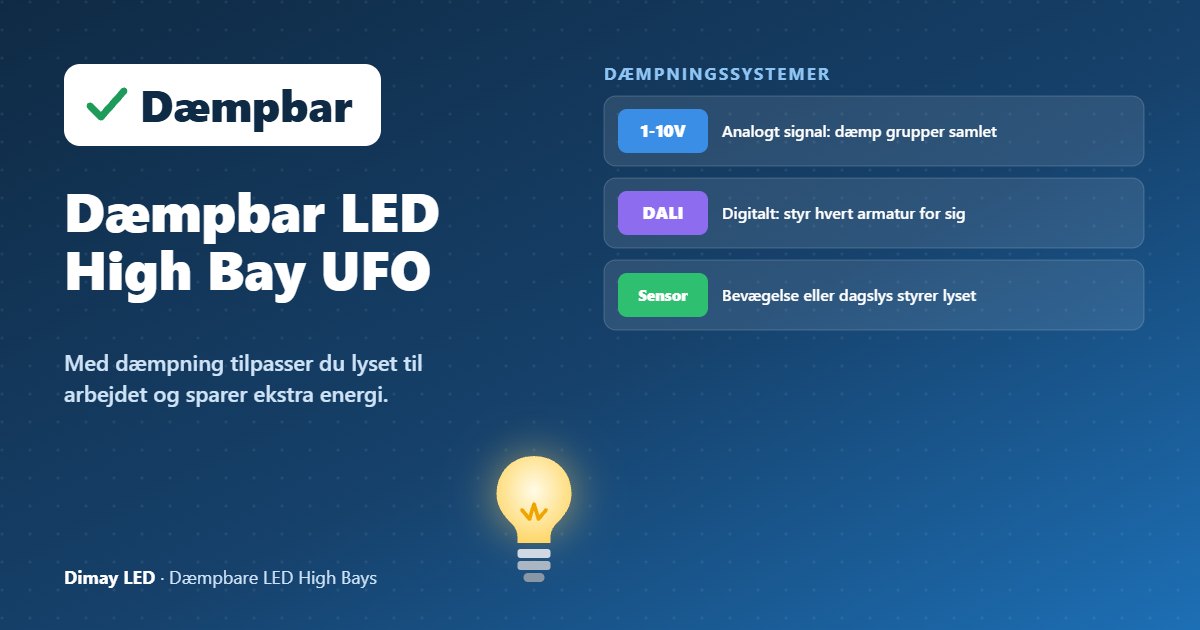 ✓ Dæmpbar

Dæmpbar LED High Bay UFO

Med dæmpning tilpasser du lyset til arbejdet og sparer ekstra energi.

Dimay LED · Dæmpbare LED High Bays

DÆMPNINGSSYSTEMER

1-10V
Analogt signal: dæmp grupper samlet

DALI
Digitalt: styr hvert armatur for sig

Sensor
Bevægelse eller dagslys styrer lyset