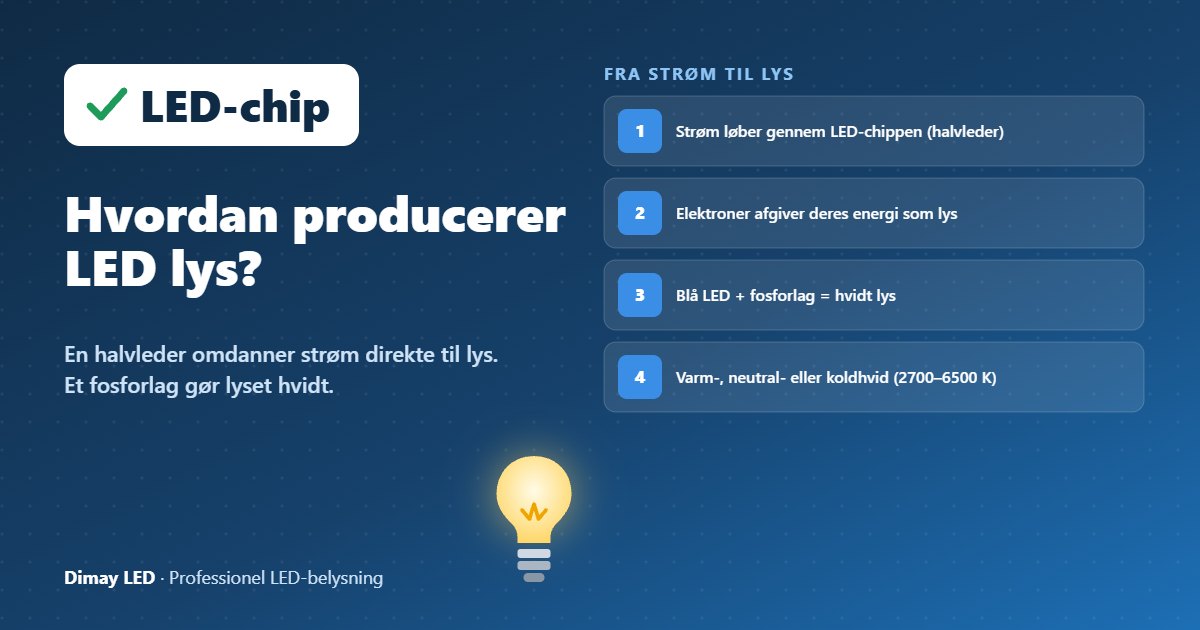 ✓ LED-chip

Hvordan producerer LED lys?

En halvleder omdanner strøm direkte til lys.
Et fosforlag gør lyset hvidt.

Dimay LED · Professionel LED-belysning

FRA STRØM TIL LYS

1 Strøm løber gennem LED-chippen (halvleder)

2 Elektroner afgiver deres energi som lys

3 Blå LED + fosforlag = hvidt lys

4 Varm-, neutral- eller koldhvid (2700–6500 K)